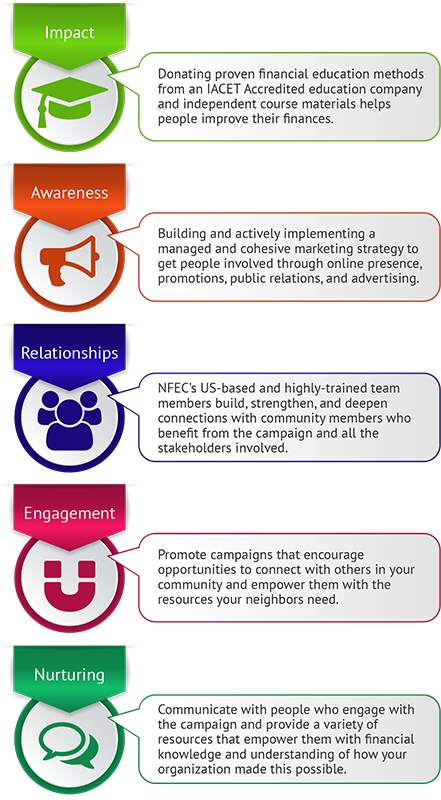 Impact

Donating proven financial education methods from an IACET Accredited education company and independent course materials helps people improve their finances.

Awareness

Building and actively implementing a managed and cohesive marketing strategy to get people involved through online presence, promotions, public relations, and advertising.

Relationships

NFEC's US-based and highly-trained team members build, strengthen, and deepen connections with community members who benefit from the campaign and all the stakeholders involved.

Engagement

Promote campaigns that encourage opportunities to connect with others in your community and empower them with the resources your neighbors need.

Nurturing

Communicate with people who engage with the campaign and provide a variety of resources that empower them with financial knowledge and understanding of how your organization made this possible.